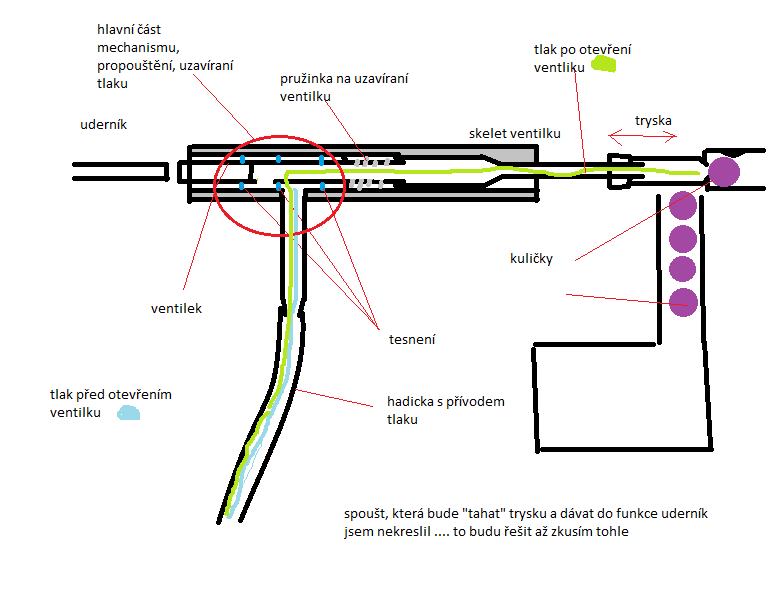 hlavní část mechanismu, propouštění, uzavíraní tlaku

pružinka na uzavíraní ventilku

tlak po otevření ventliku

uderník

skelet ventilku

tryska

kuličky

ventilek

tesnení

tlak před otevřením ventilku

hadicka s přívodem tlaku

spoušt, která bude "tahat" trysku a dávat do funkce uderník jsem nekreslil .... to budu řešit až zkusím tohle